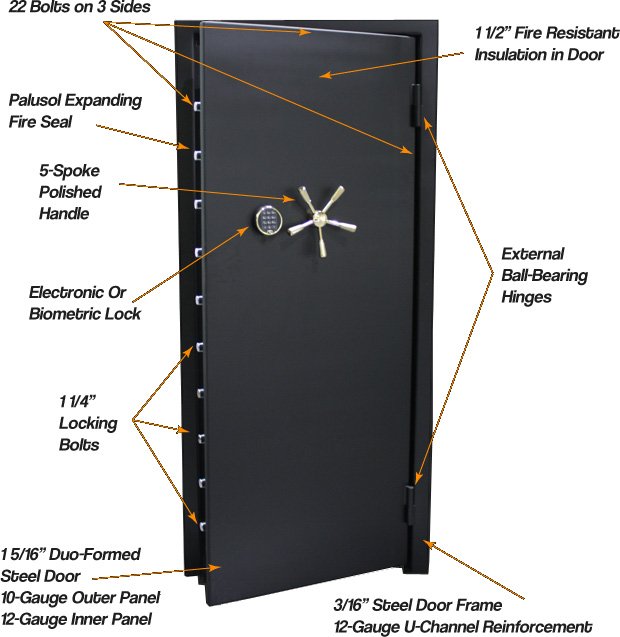 22 Bolts on 3 Sides

1 1/2" Fire Resistant Insulation in Door

Palusol Expanding Fire Seal

5-Spoke Polished Handle

Electronic Or Biometric Lock

External Ball-Bearing Hinges

1 1/4" Locking Bolts

1 5/16" Duo-Formed Steel Door
10-Gauge Outer Panel
12-Gauge Inner Panel

3/16" Steel Door Frame
12-Gauge U-Channel Reinforcement